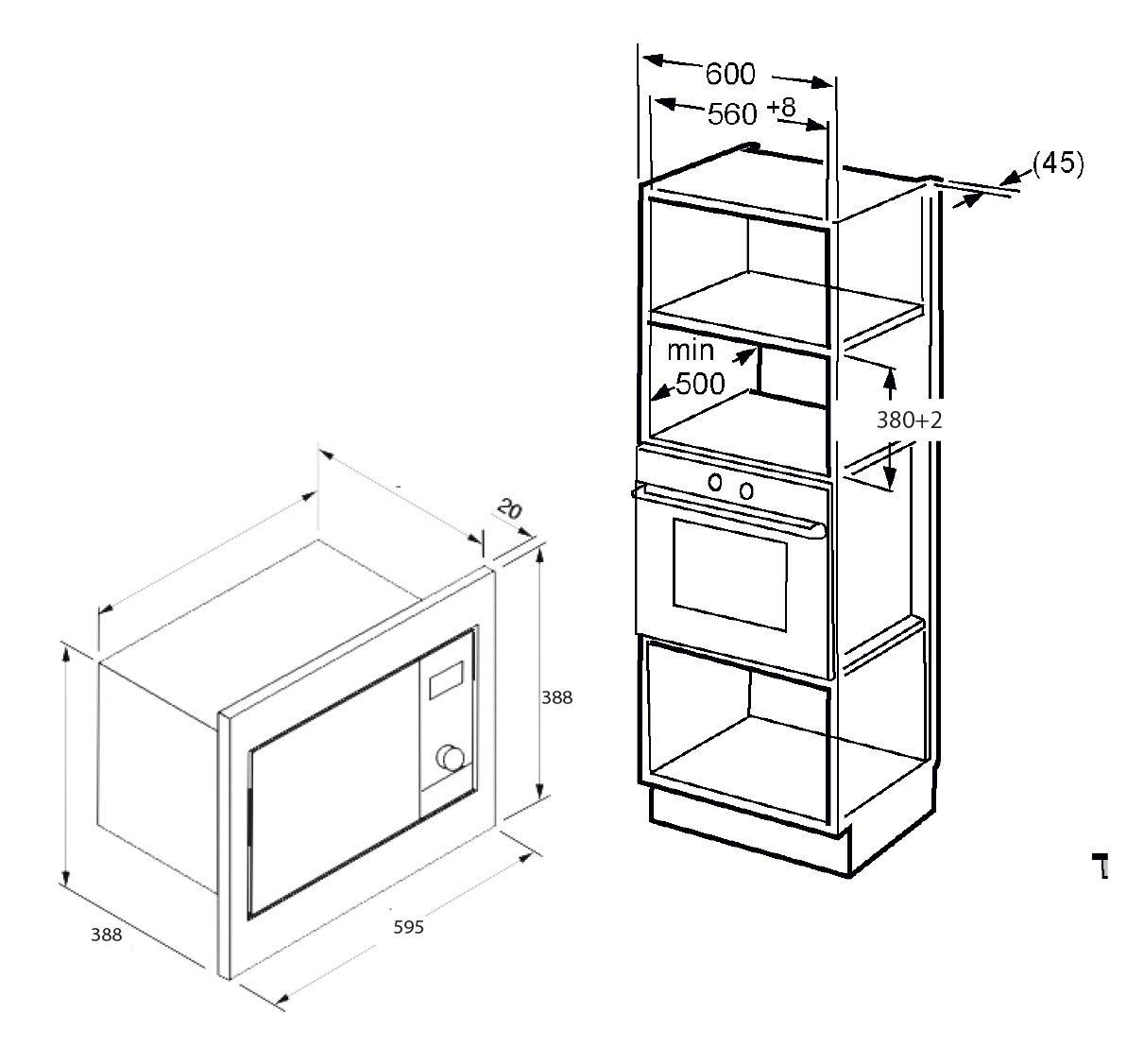 600
560 +8
(45)
min
500
380+2
20
388
388
595