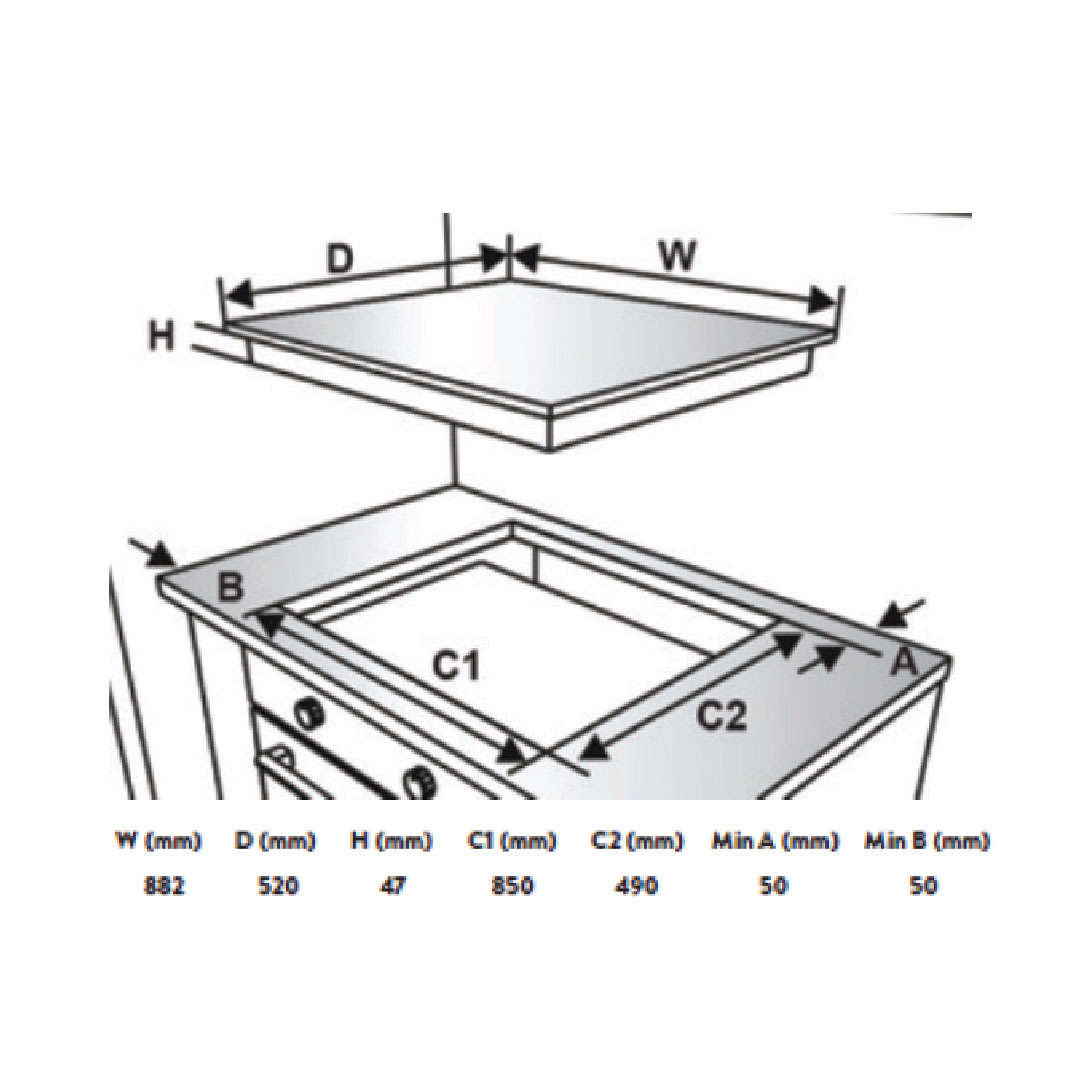 D
W
H
B
C1
C2
A

| W (mm) | D (mm) | H (mm) | C1 (mm) | C2 (mm) | Min A (mm) | Min B (mm) |
|---|---|---|---|---|---|---|
| 882 | 520 | 47 | 850 | 490 | 50 | 50 |